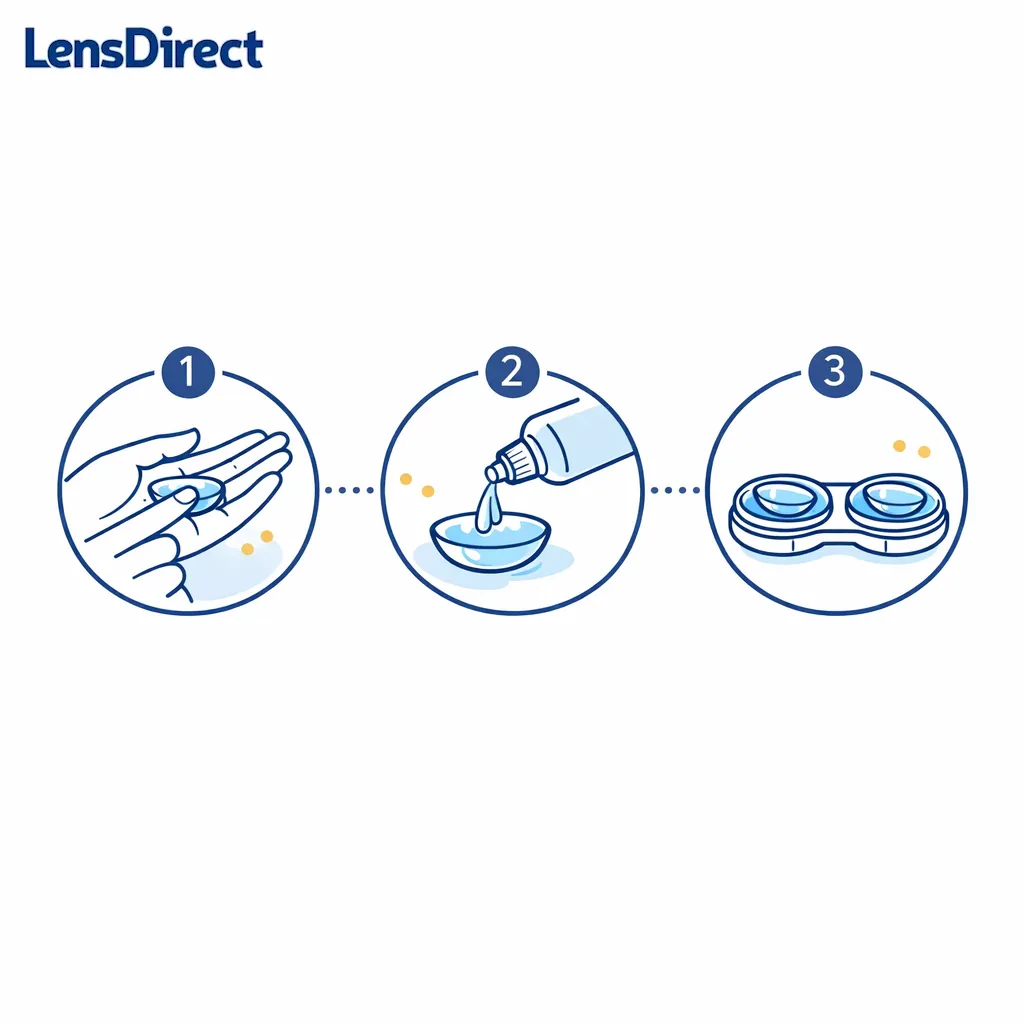 LensDirect

1

2

3