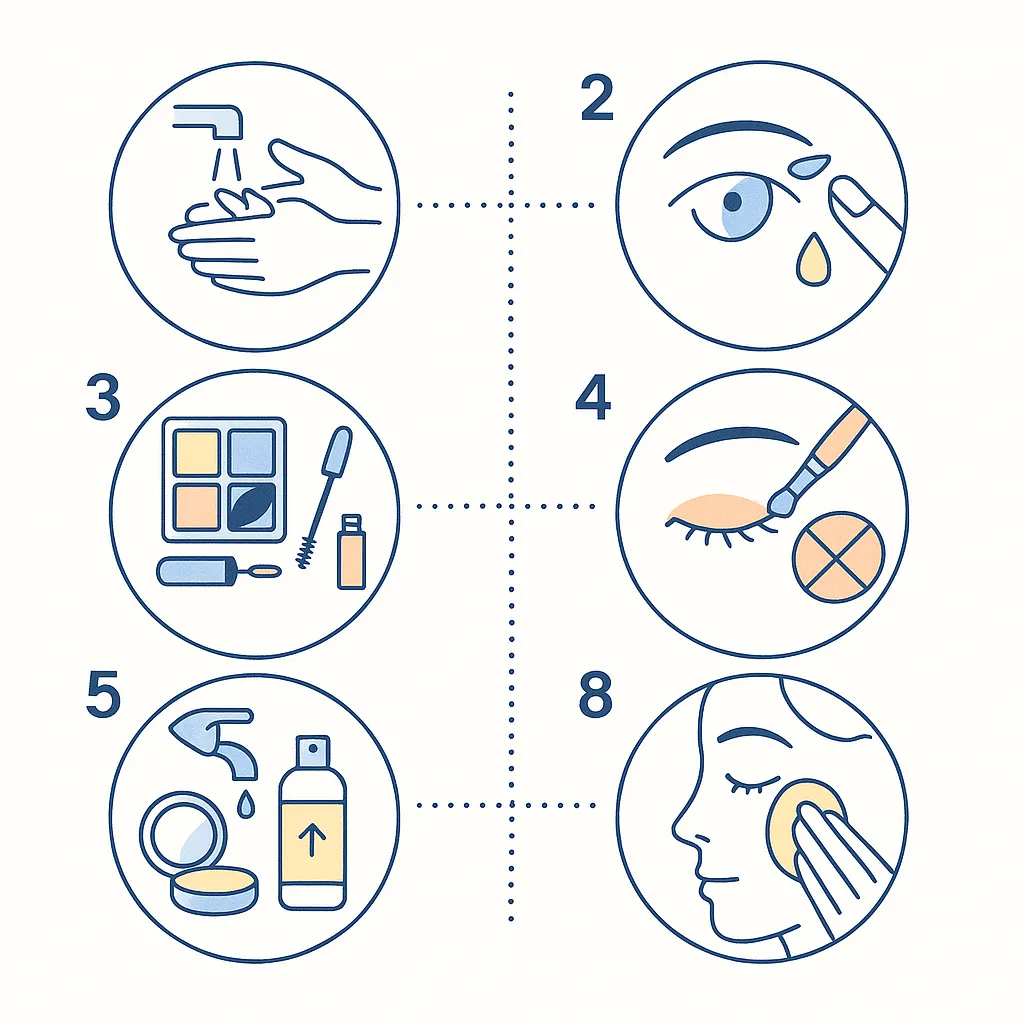 2

3

4

5

8