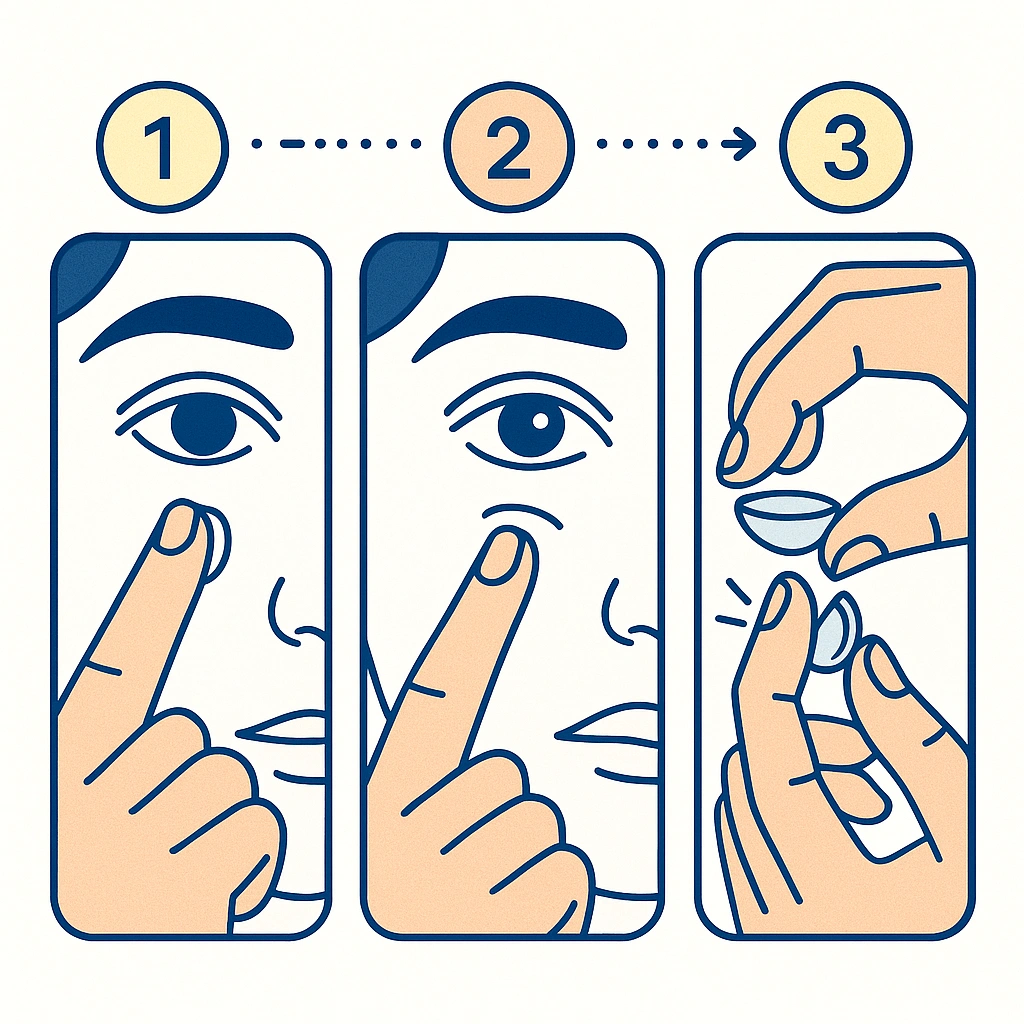 1
2
3