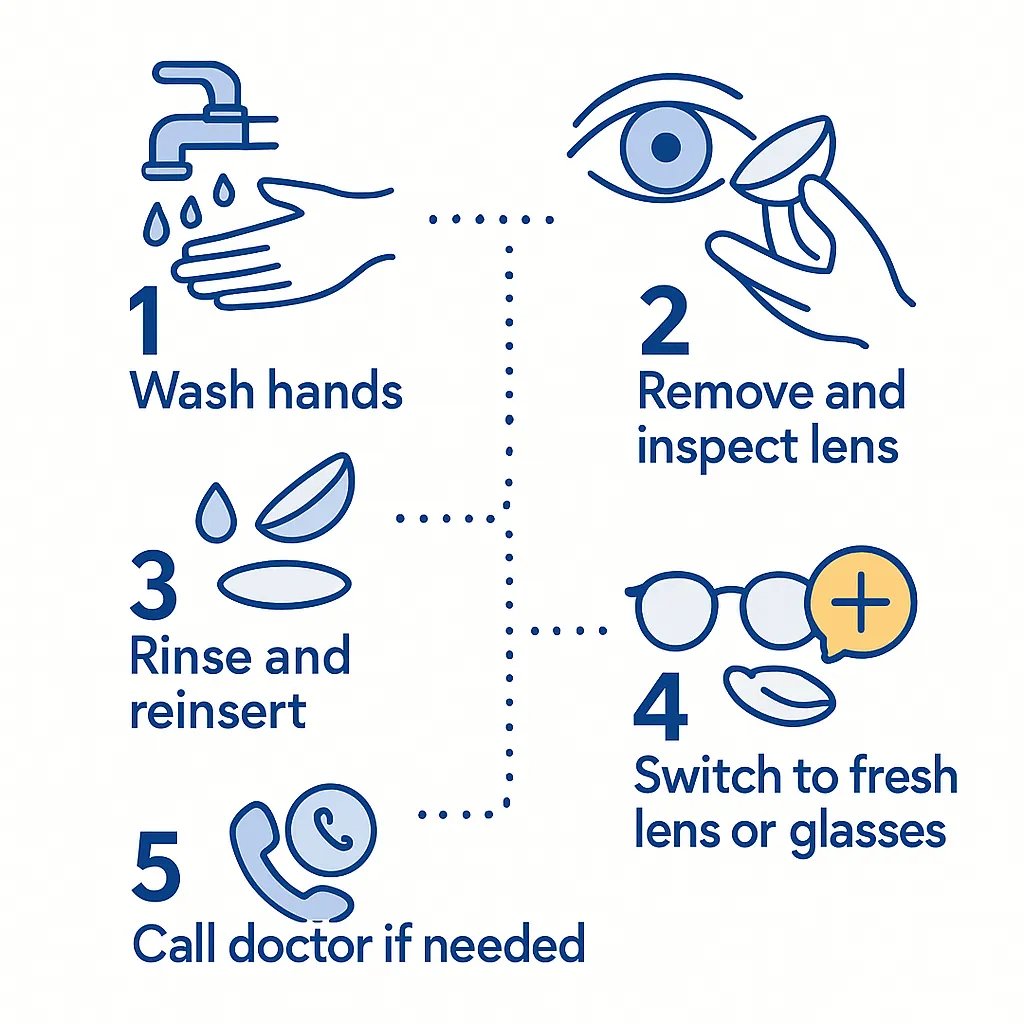 1
Wash hands

2
Remove and inspect lens

3
Rinse and reinsert

4
Switch to fresh lens or glasses

5
Call doctor if needed