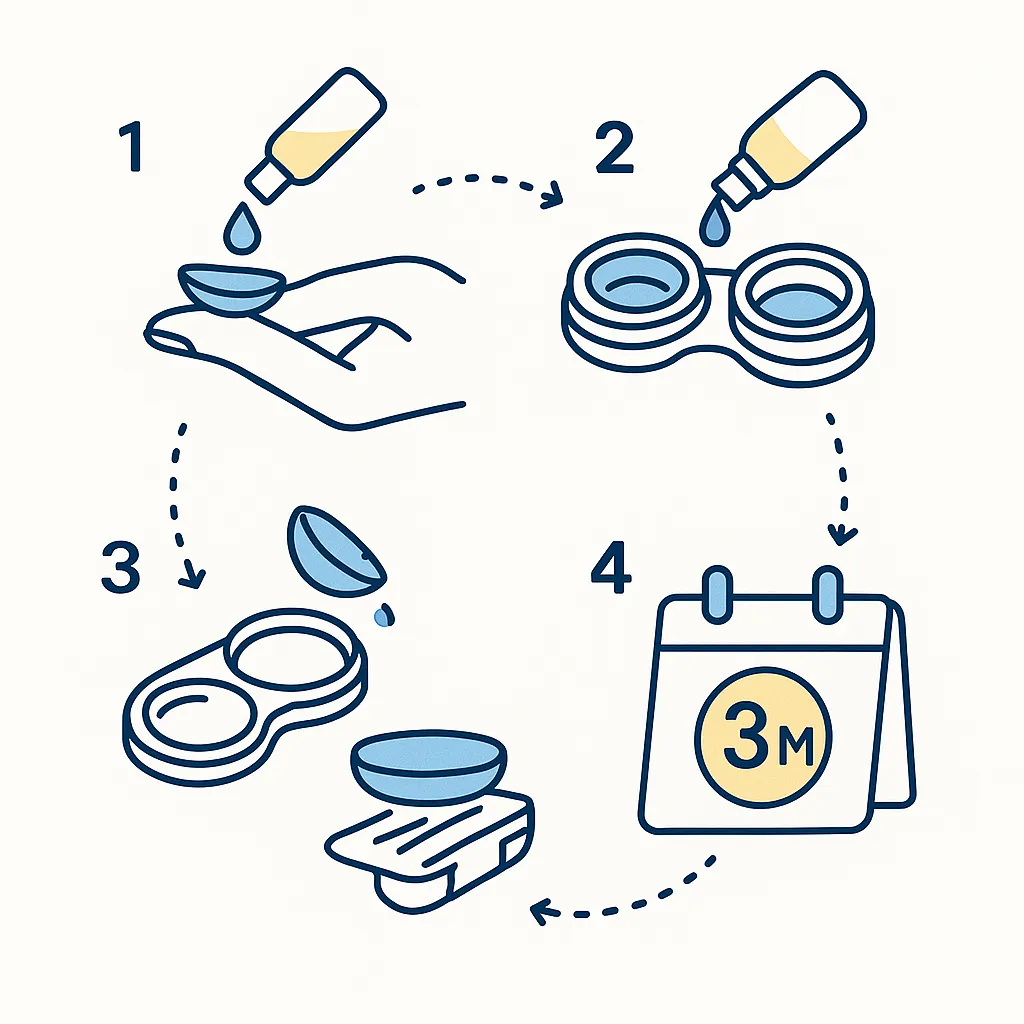 1
2
3
4
3м