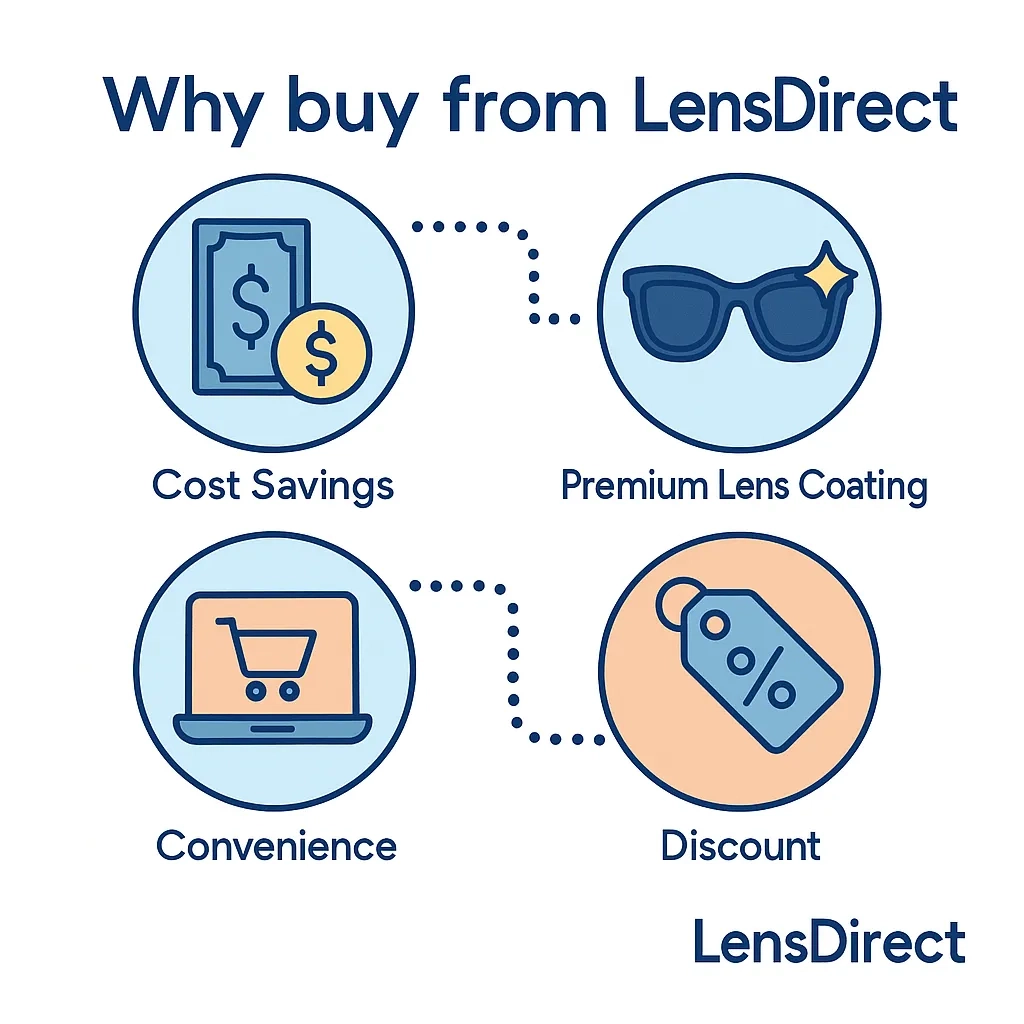 Why buy from LensDirect

$ $

Cost Savings

Premium Lens Coating

Convenience

%

Discount

LensDirect