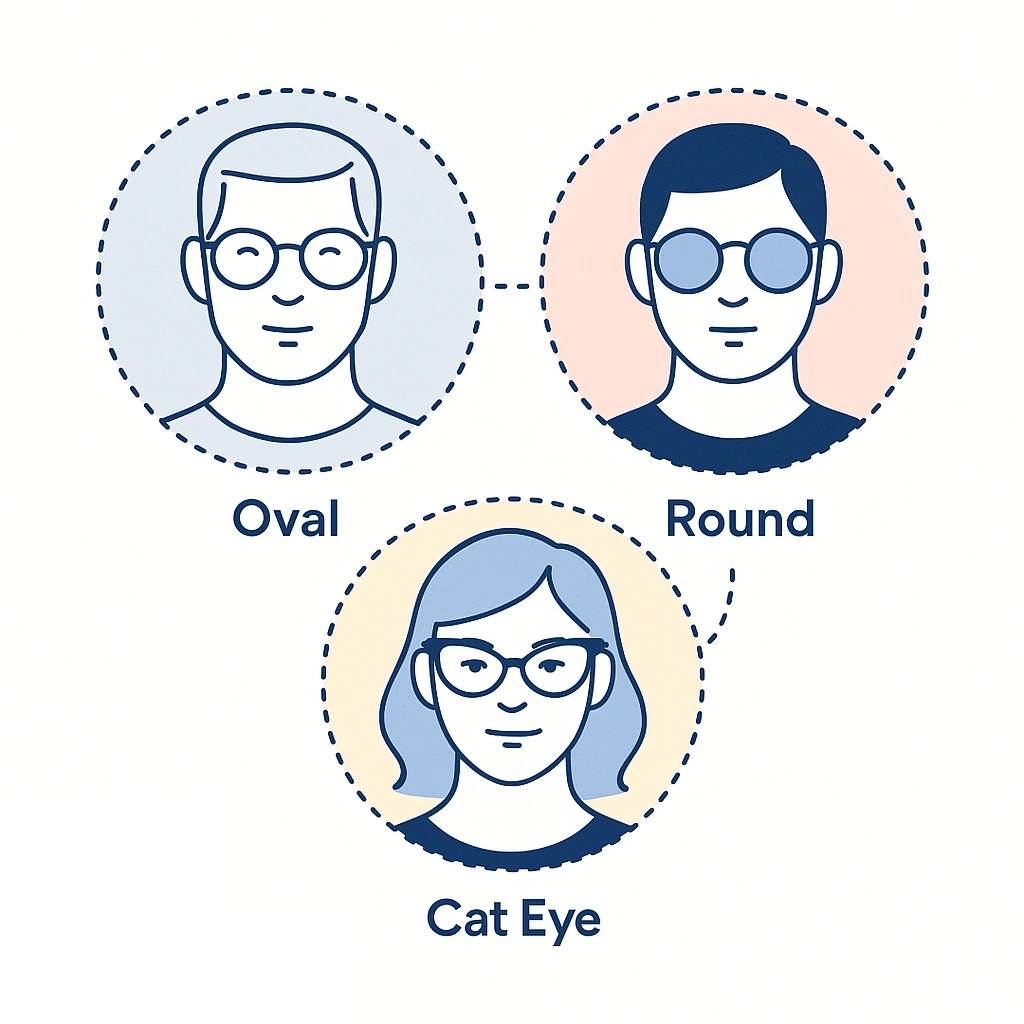 Oval

Round

Cat Eye